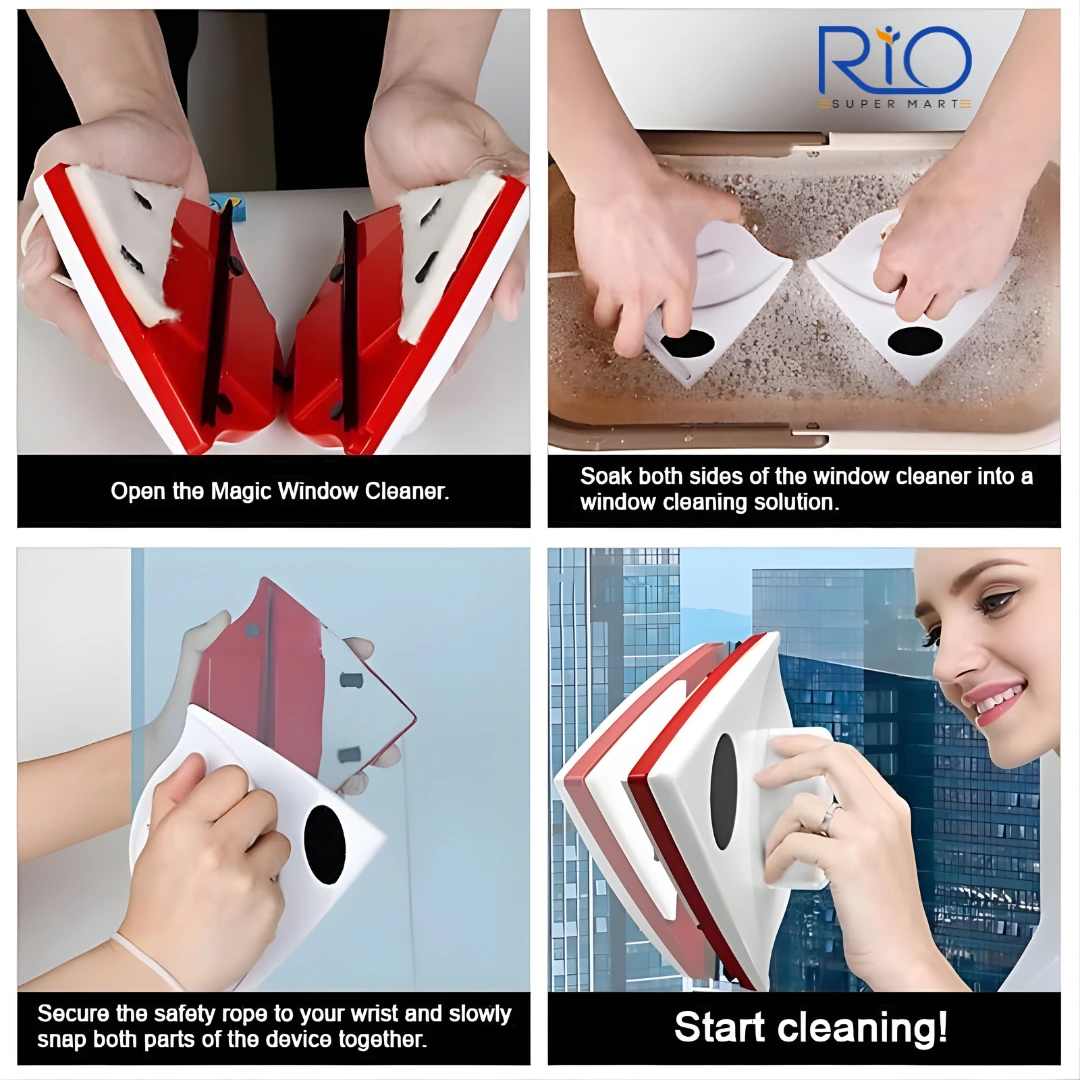 RIO
SUPER MART

Open the Magic Window Cleaner.

Soak both sides of the window cleaner into a window cleaning solution.

Secure the safety rope to your wrist and slowly snap both parts of the device together.

Start cleaning!